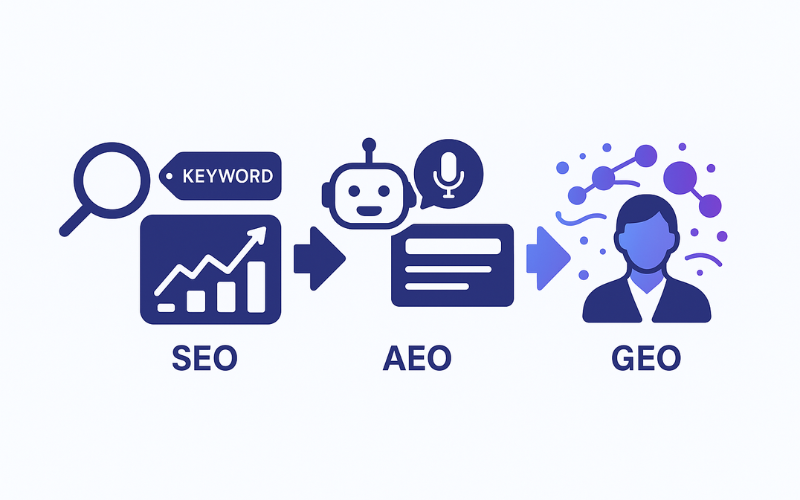 KEYWORD

SEO

AEO

GEO